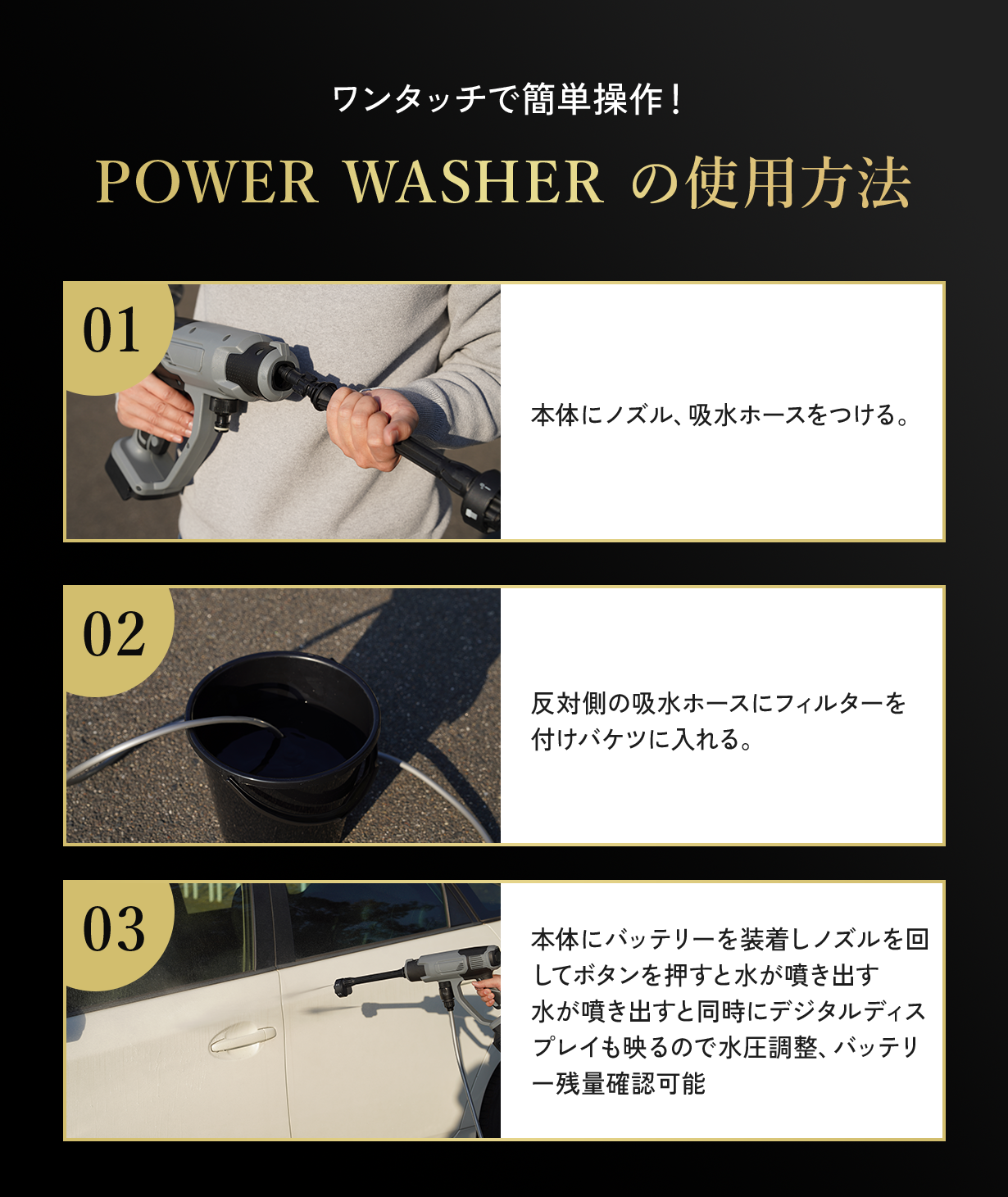 ワンタッチで簡単操作！

POWER WASHER の使用方法

01

本体にノズル、吸水ホースをつける。

02

反対側の吸水ホースにフィルターを付けバケツに入れる。

03

本体にバッテリーを装着しノズルを回してボタンを押すと水が噴き出す
水が噴き出すと同時にデジタルディスプレイも映るので水圧調整、バッテリー残量確認可能